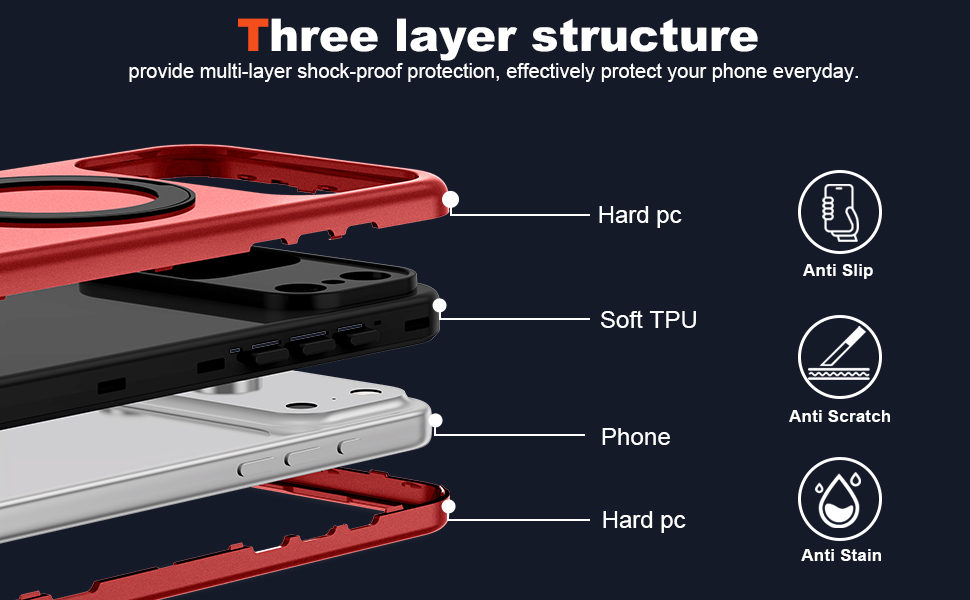 Three layer structure
provide multi-layer shock-proof protection, effectively protect your phone everyday.

Hard pc

Soft TPU

Phone

Hard pc

Anti Slip

Anti Scratch

Anti Stain