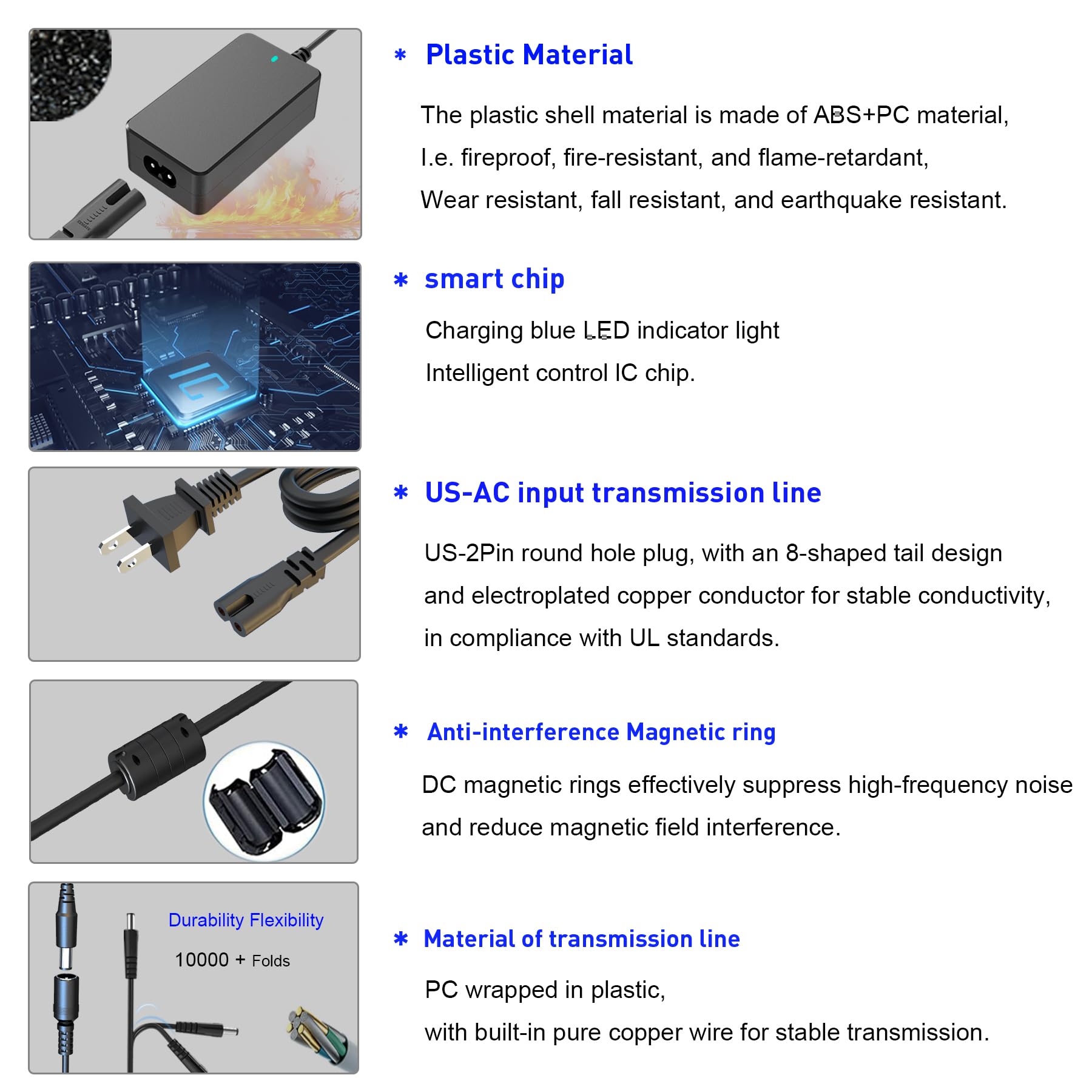 * Plastic Material

The plastic shell material is made of ABS+PC material, I.e. fireproof, fire-resistant, and flame-retardant, Wear resistant, fall resistant, and earthquake resistant.

* smart chip

Charging blue LED indicator light
Intelligent control IC chip.

* US-AC input transmission line

US-2Pin round hole plug, with an 8-shaped tail design and electroplated copper conductor for stable conductivity, in compliance with UL standards.

* Anti-interference Magnetic ring

DC magnetic rings effectively suppress high-frequency noise and reduce magnetic field interference.

Durability Flexibility
10000 + Folds

* Material of transmission line

PC wrapped in plastic,
with built-in pure copper wire for stable transmission.