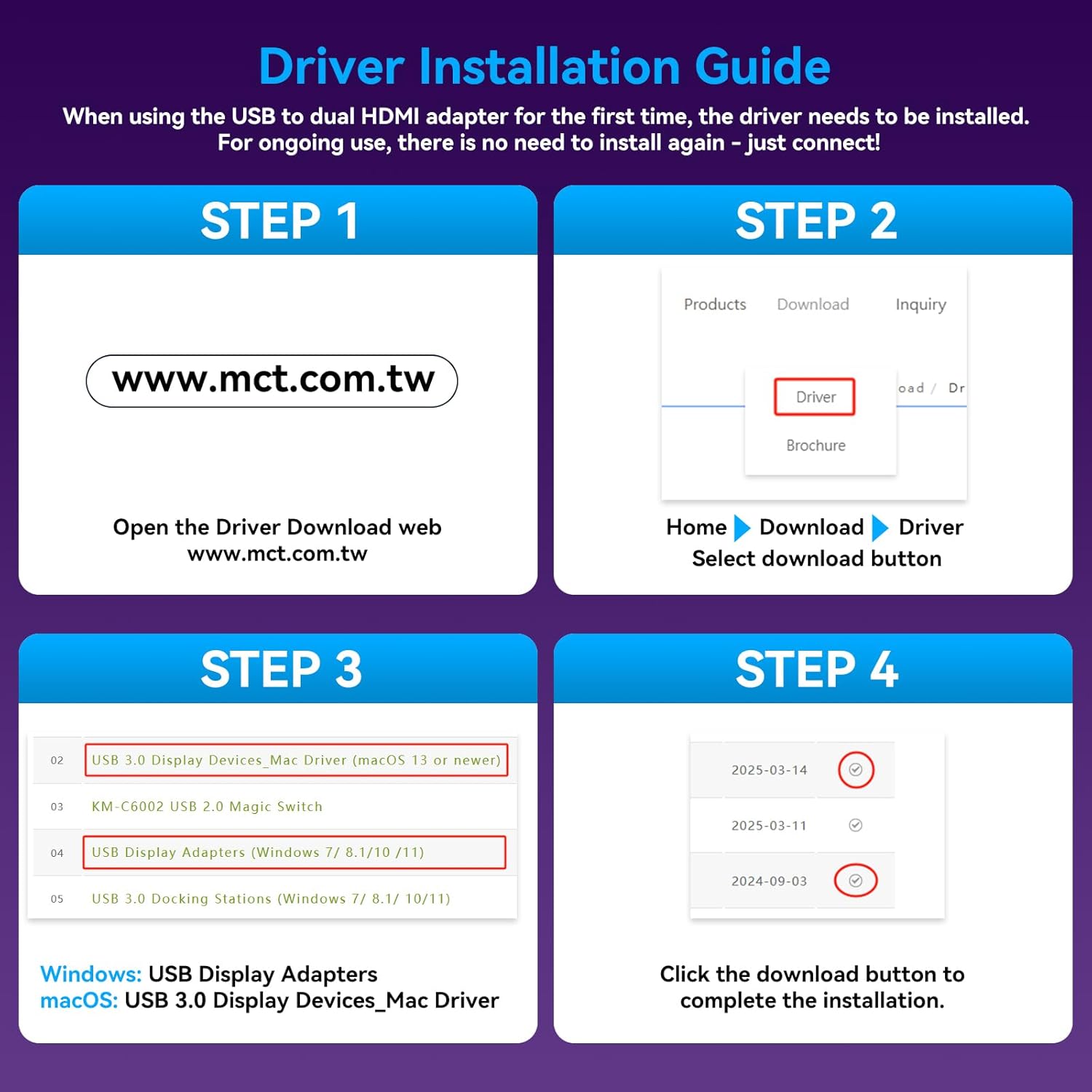 Driver Installation Guide

When using the USB to dual HDMI adapter for the first time, the driver needs to be installed. For ongoing use, there is no need to install again - just connect!

STEP 1

www.mct.com.tw

Open the Driver Download web www.mct.com.tw

STEP 2

Products Download Inquiry

oad / Dr

Driver

Brochure

Home Download Driver

Select download button

STEP 3

| 02 | USB 3.0 Display Devices_Mac Driver (macOS 13 or newer) |
|---|---|
| 03 | KM-C6002 USB 2.0 Magic Switch |
| 04 | USB Display Adapters (Windows 7/ 8.1/10 /11) |
| 05 | USB 3.0 Docking Stations (Windows 7/ 8.1/ 10/11) |

Windows: USB Display Adapters
macOS: USB 3.0 Display Devices_Mac Driver

STEP 4

2025-03-14
2025-03-11
2024-09-03

Click the download button to complete the installation.