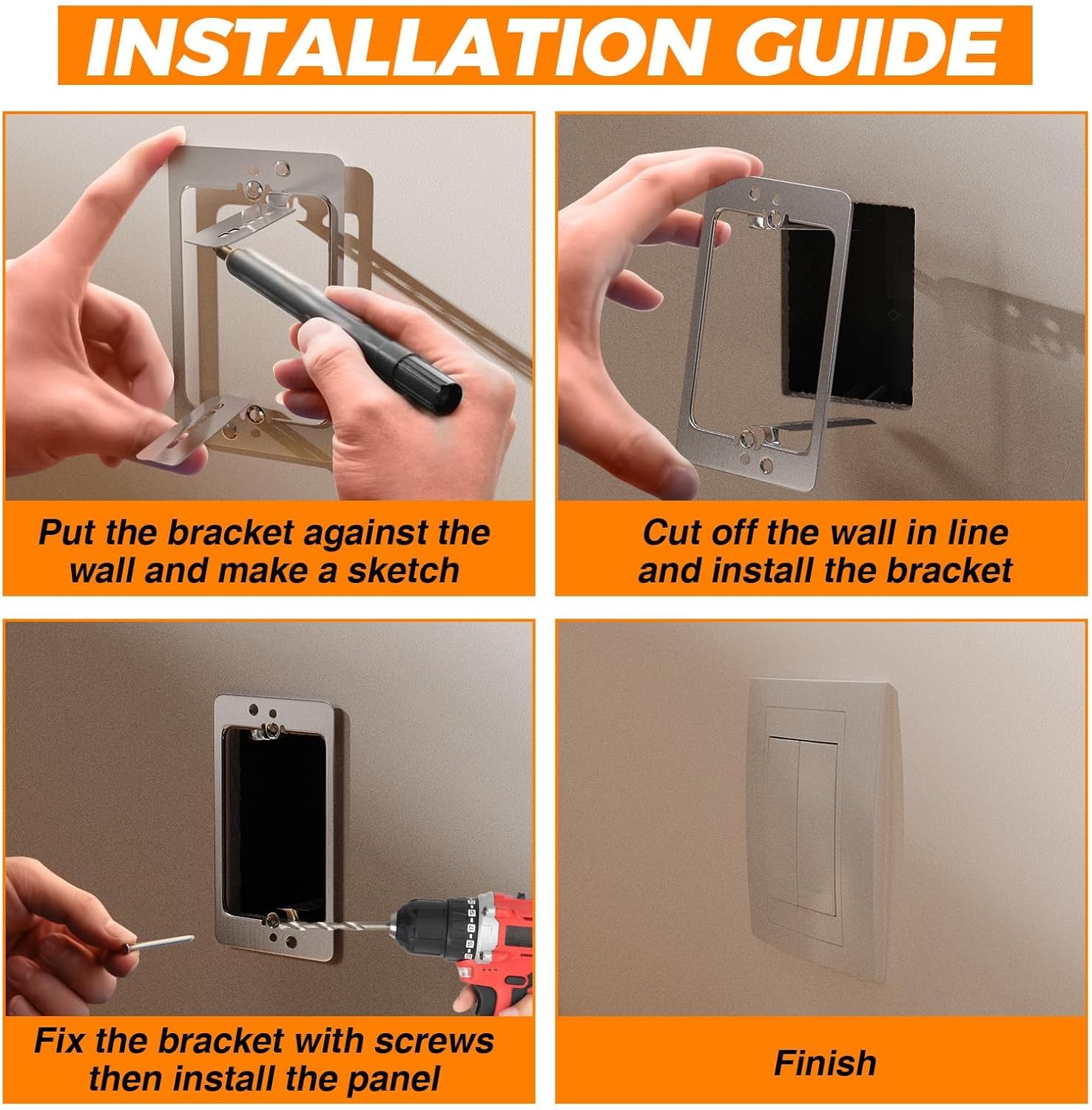 INSTALLATION GUIDE

Put the bracket against the wall and make a sketch

Cut off the wall in line and install the bracket

Fix the bracket with screws then install the panel

Finish