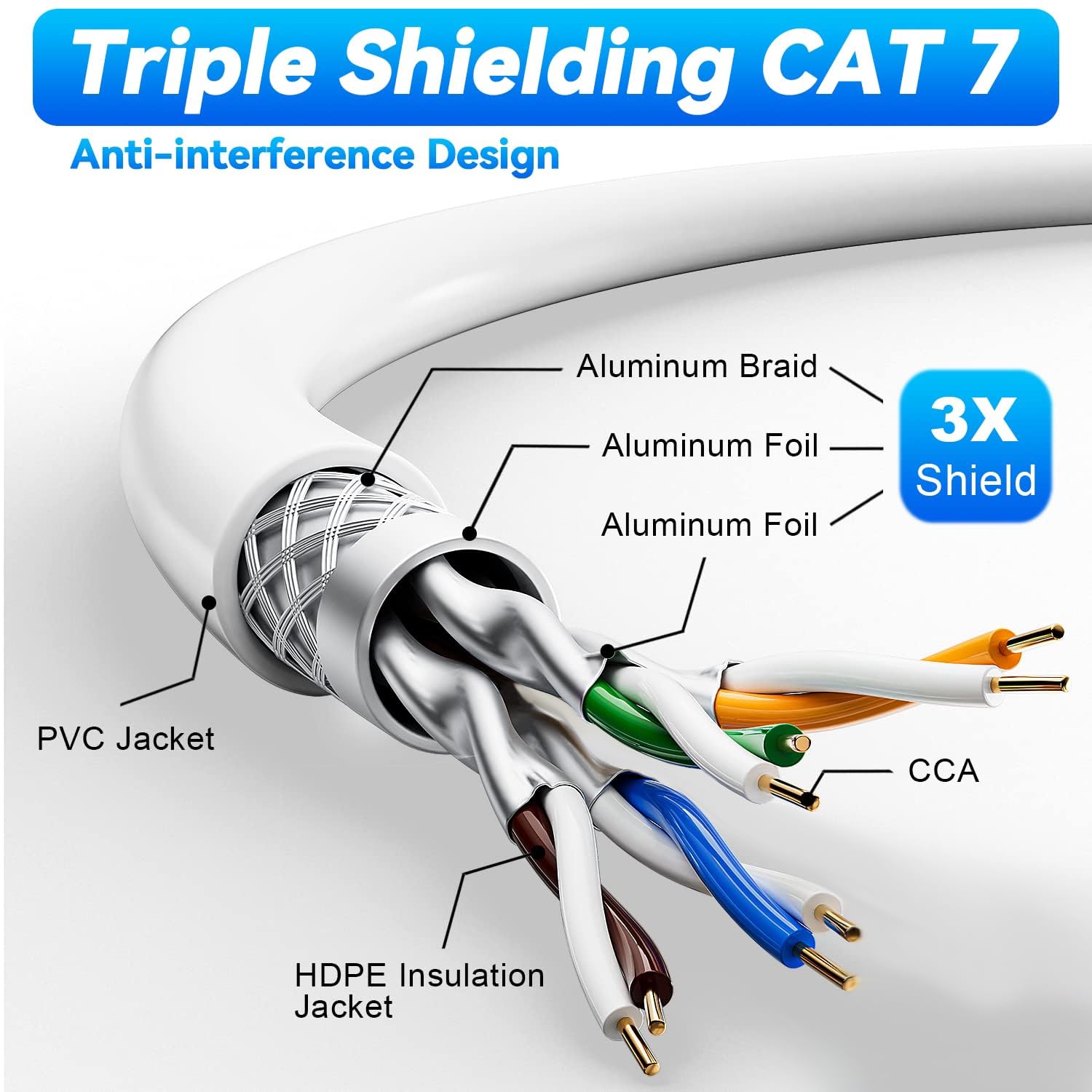 Triple Shielding CAT 7

Anti-interference Design

Aluminum Braid

Aluminum Foil

Aluminum Foil

3X
Shield

PVC Jacket

CCA

HDPE Insulation Jacket