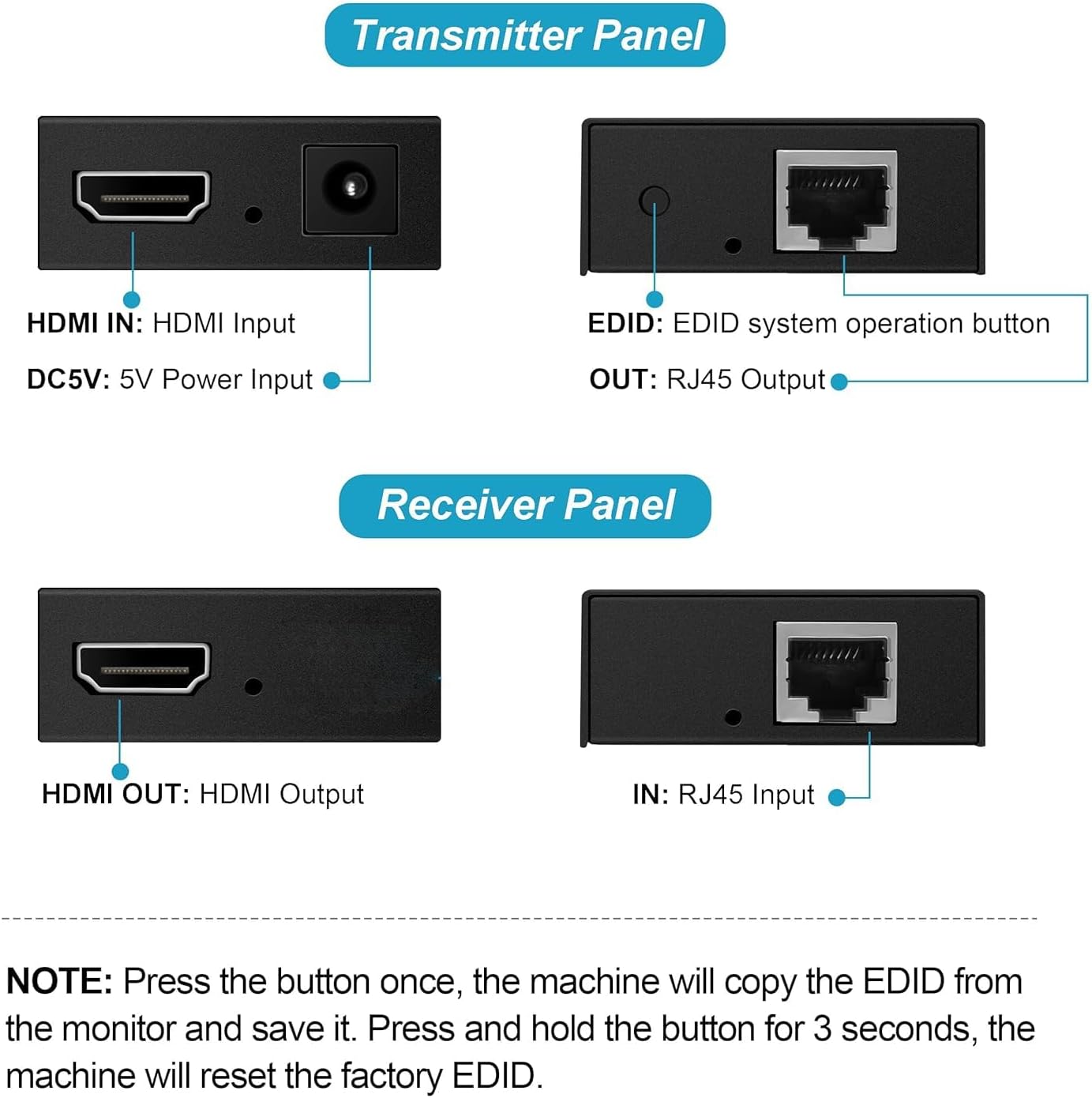 Transmitter Panel

HDMI IN: HDMI Input

DC5V: 5V Power Input

EDID: EDID system operation button

OUT: RJ45 Output

Receiver Panel

HDMI OUT: HDMI Output

IN: RJ45 Input

NOTE: Press the button once, the machine will copy the EDID from the monitor and save it. Press and hold the button for 3 seconds, the machine will reset the factory EDID.