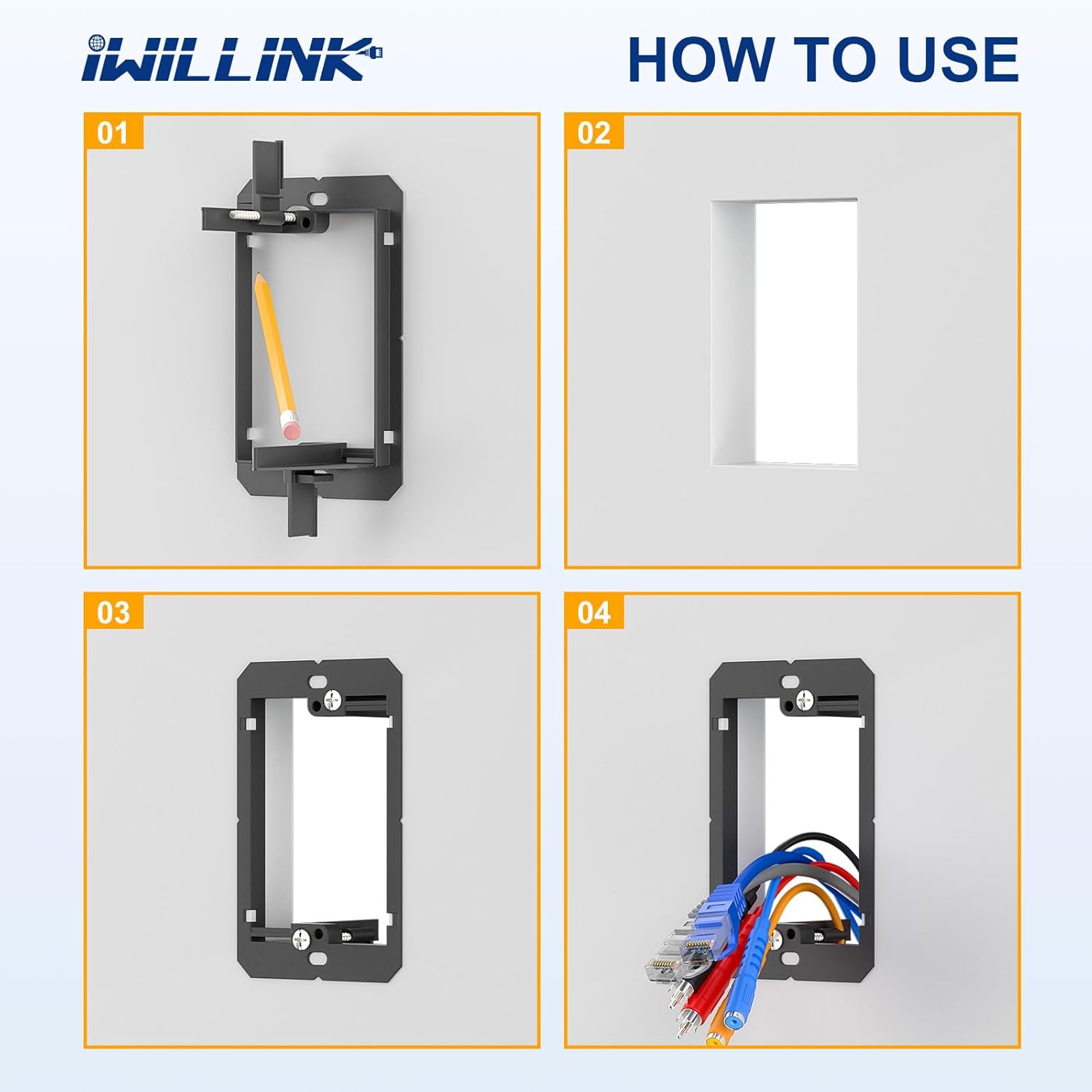 iWILLINK

HOW TO USE

01

02

03

04