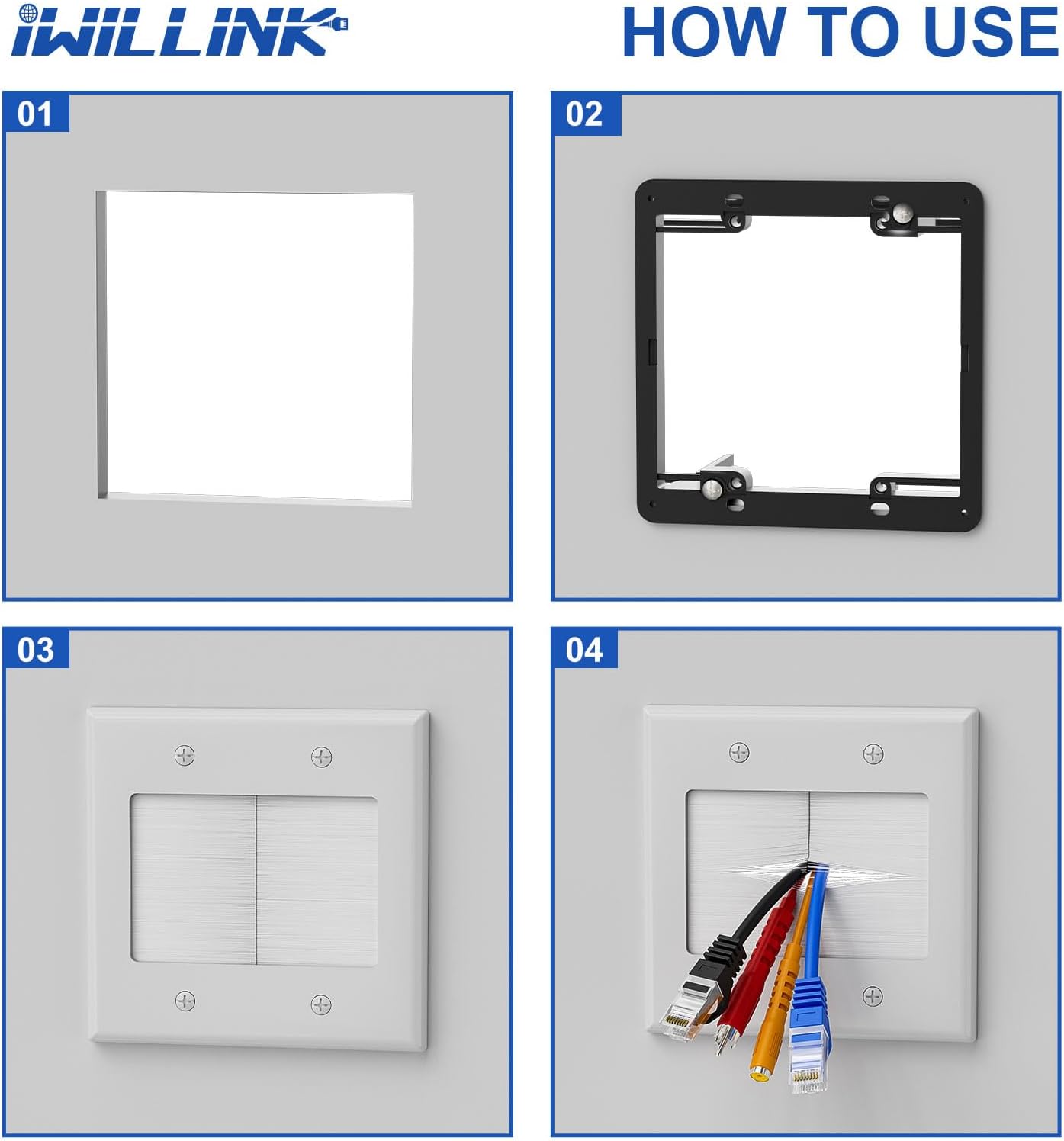 iWILLINK

HOW TO USE

01

02

03

04